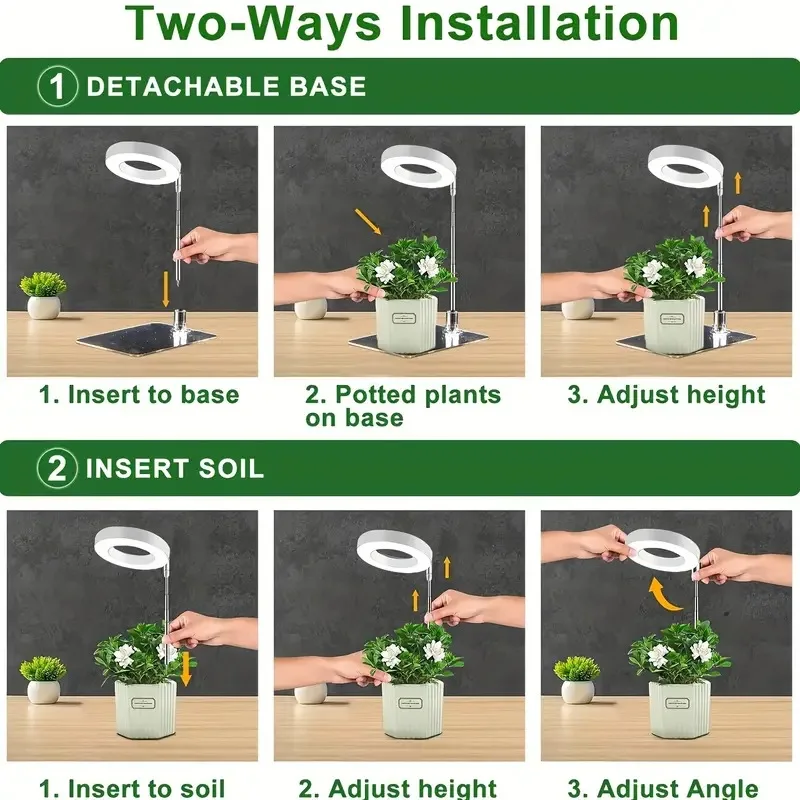 Two-Ways Installation

1 DETACHABLE BASE

1. Insert to base

2. Potted plants on base

3. Adjust height

2 INSERT SOIL

1. Insert to soil

2. Adjust height

3. Adjust Angle